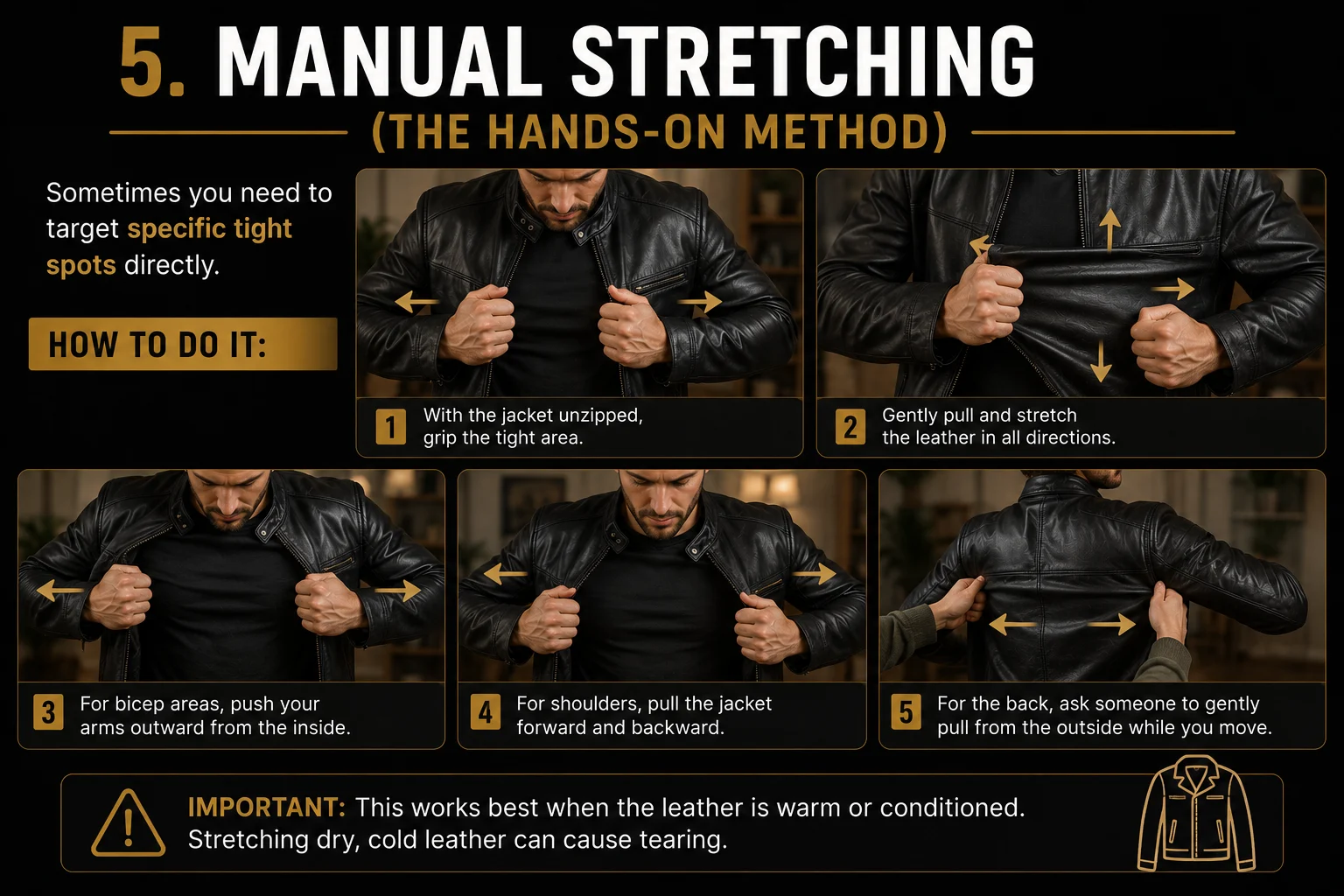 5. MANUAL STRETCHING

(THE HANDS-ON METHOD)

Sometimes you need to target specific tight spots directly.

HOW TO DO IT:

1 With the jacket unzipped, grip the tight area.

2 Gently pull and stretch the leather in all directions.

3 For bicep areas, push your arms outward from the inside.

4 For shoulders, pull the jacket forward and backward.

5 For the back, ask someone to gently pull from the outside while you move.

IMPORTANT: This works best when the leather is warm or conditioned. Stretching dry, cold leather can cause tearing.